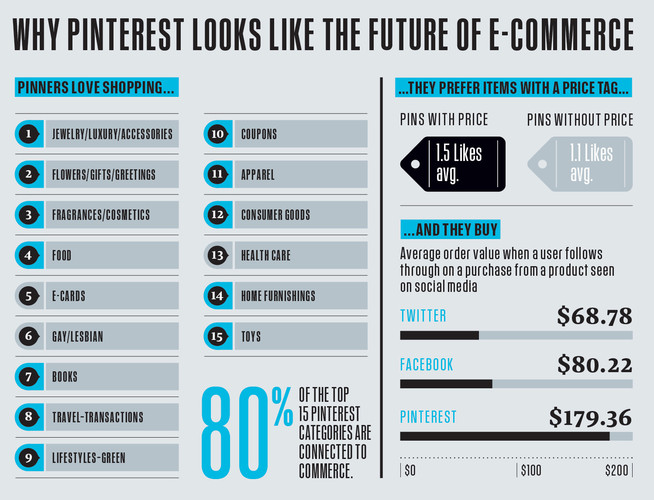 WHY PINTEREST LOOKS LIKE THE FUTURE OF E-COMMERCE

PINNERS LOVE SHOPPING...

1 JEWELRY/LUXURY/ACCESSORIES
2 FLOWERS/GIFTS/GREETINGS
3 FRAGRANCES/COSMETICS
4 FOOD
5 E-CARDS
6 GAY/LESBIAN
7 BOOKS
8 TRAVEL-TRANSACTIONS
9 LIFESTYLES-GREEN
10 COUPONS
11 APPAREL
12 CONSUMER GOODS
13 HEALTH CARE
14 HOME FURNISHINGS
15 TOYS

80% OF THE TOP 15 PINTEREST CATEGORIES ARE CONNECTED TO COMMERCE.

...THEY PREFER ITEMS WITH A PRICE TAG...

PINS WITH PRICE
1.5 Likes avg.

PINS WITHOUT PRICE
1.1 Likes avg.

...AND THEY BUY

Average order value when a user follows through on a purchase from a product seen on social media

TWITTER $68.78
FACEBOOK $80.22
PINTEREST $179.36

$0 $100 $200